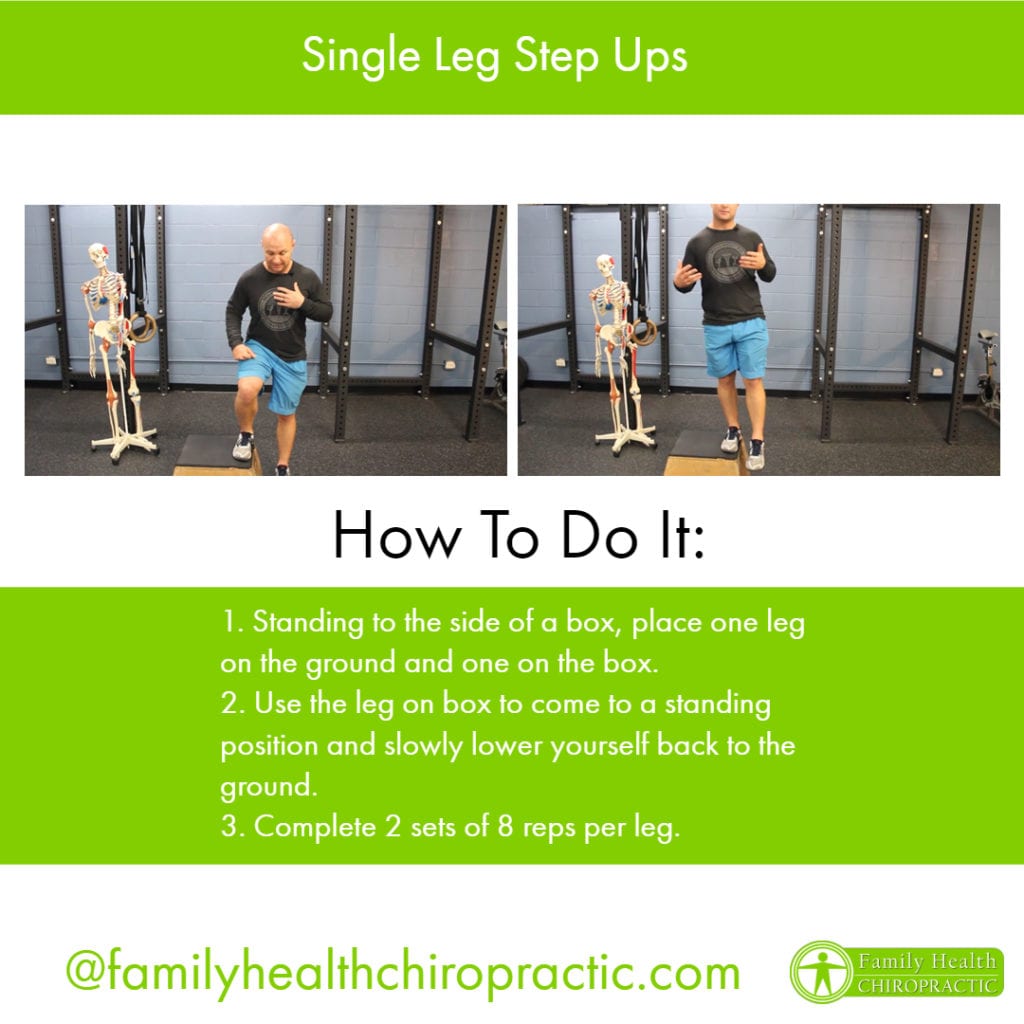 Single Leg Step Ups

How To Do It:

1. Standing to the side of a box, place one leg on the ground and one on the box.
2. Use the leg on box to come to a standing position and slowly lower yourself back to the ground.
3. Complete 2 sets of 8 reps per leg.

@familyhealthchiropractic.com

Family Health CHIROPRACTIC