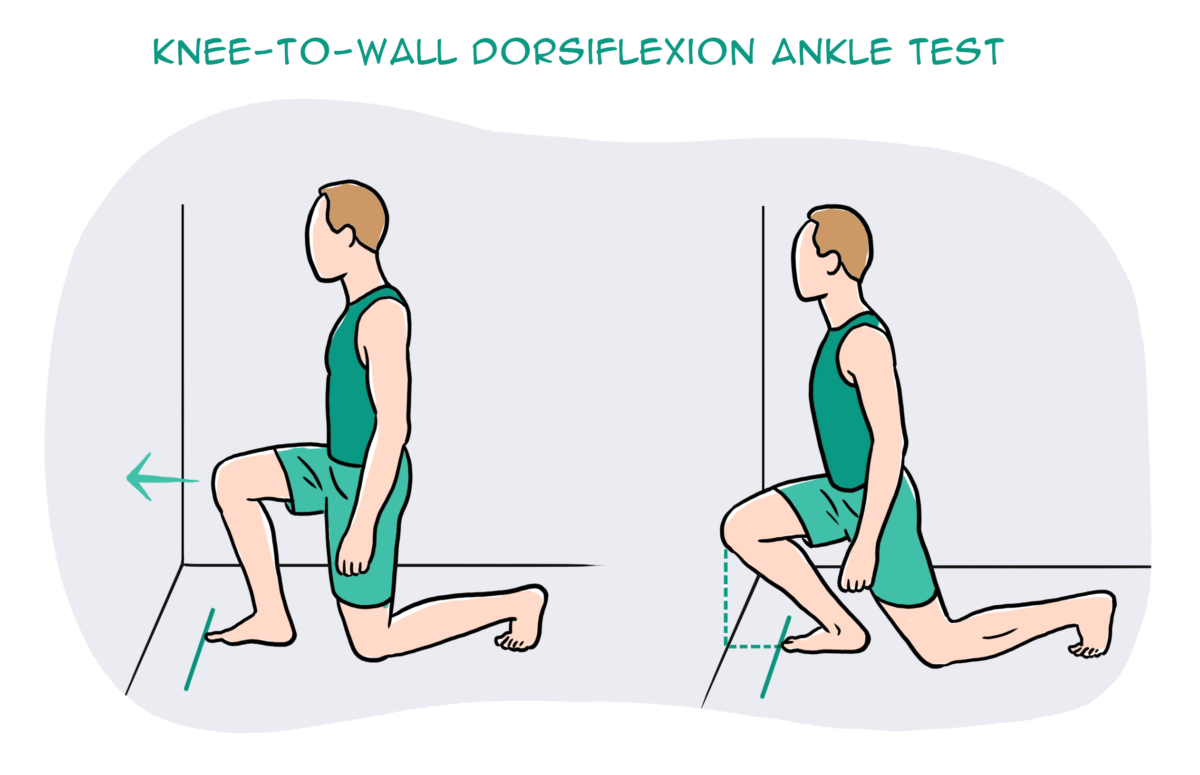 KNEE-TO-WALL DORSIFLEXION ANKLE TEST